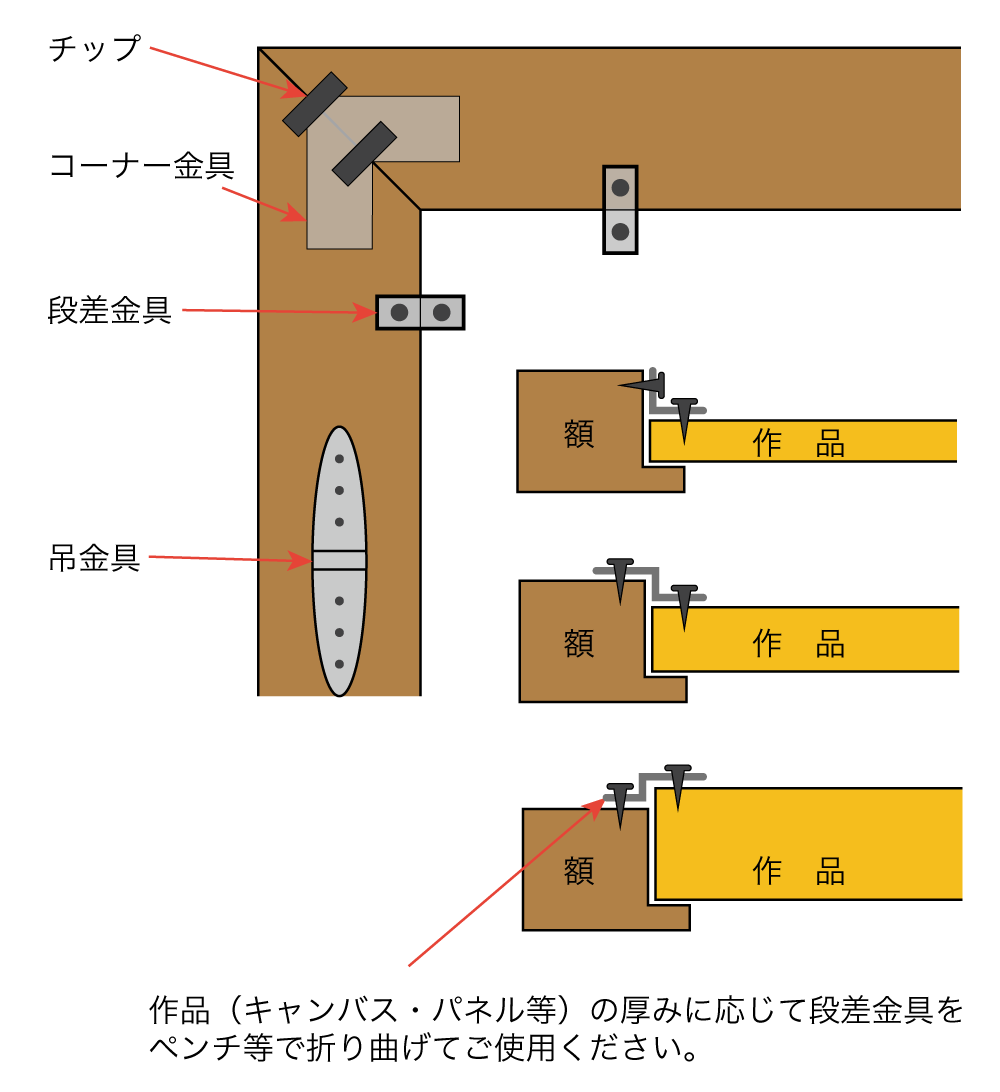 チップ

コーナー金具

段差金具

吊金具

額

作 品

額

作 品

額

作 品

作品（キャンバス・パネル等）の厚みに応じて段差金具をペンチ等で折り曲げてご使用ください。